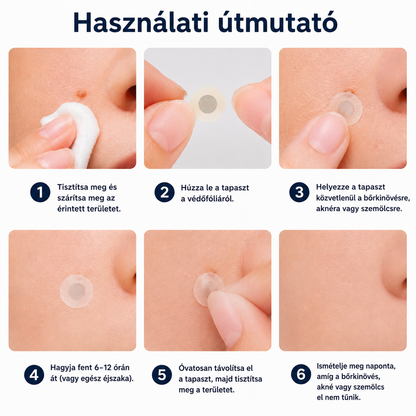 Használati útmutató

1 Tisztítsa meg és szárítsa meg az érintett területet.

2 Húzza le a tapaszt a védőfóliáról.

3 Helyezze a tapaszt közvetlenül a bőrkinövésre, aknéra vagy szemölcsre.

4 Hagyja fent 6–12 órán át (vagy egész éjszaka).

5 Óvatosan távolítsa el a tapaszt, majd tisztítsa meg a területet.

6 Ismételje meg naponta, amíg a bőrkinövés, akné vagy szemölcs el nem tűnik.